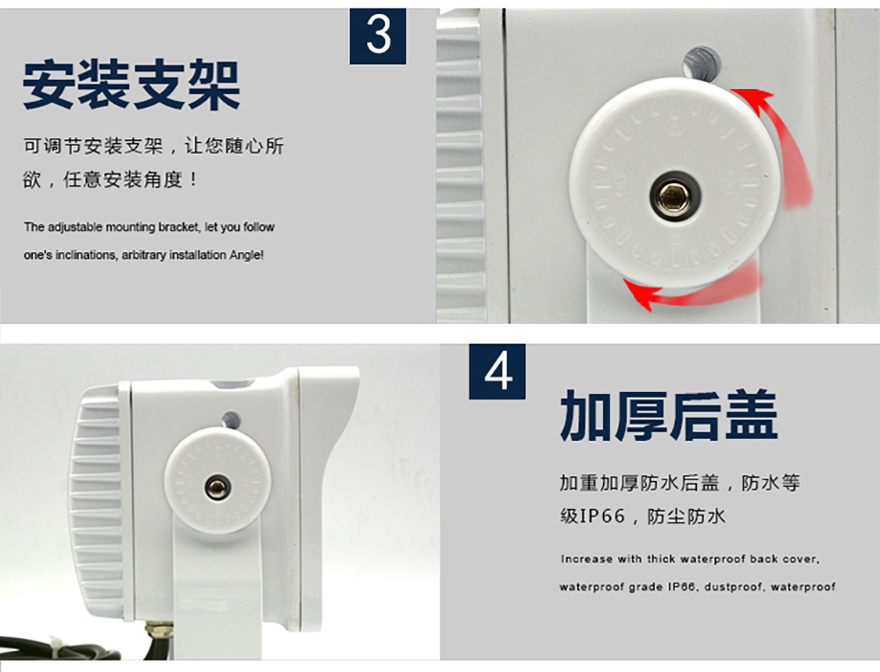 3

安装支架

可调节安装支架，让您随心所欲，任意安装角度！

The adjustable mounting bracket, let you follow one's inclinations, arbitrary installation Angle!

4

加厚后盖

加重加厚防水后盖，防水等级IP66，防尘防水

Increase with thick waterproof back cover, waterproof grade IP66, dustproof, waterproof